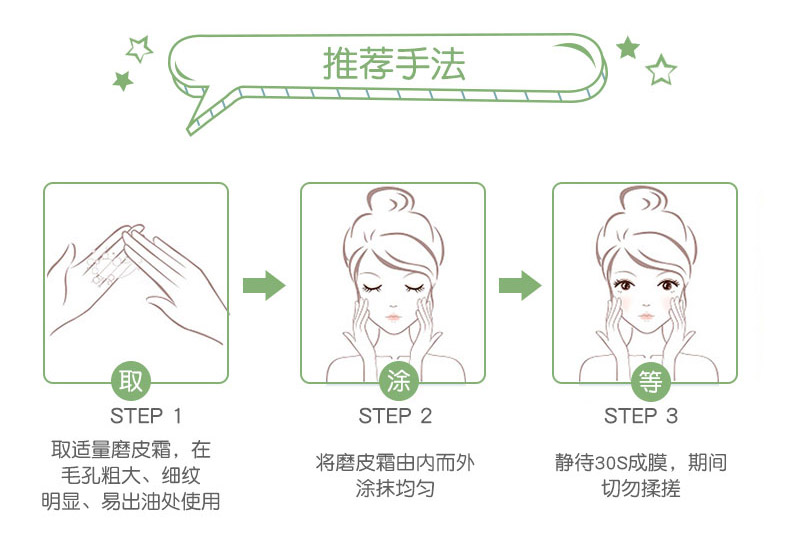 推荐手法

取

STEP 1

取适量磨皮霜，在毛孔粗大、细纹明显、易出油处使用

涂

STEP 2

将磨皮霜由内而外涂抹均匀

等

STEP 3

静待30S成膜，期间切勿揉搓